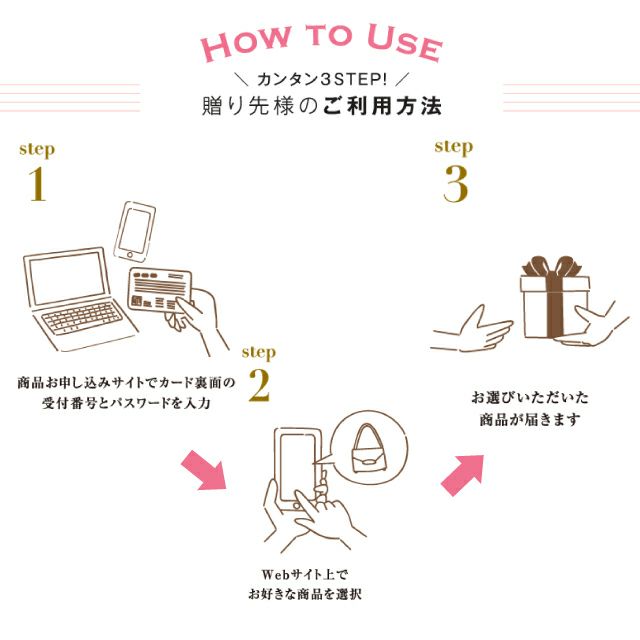 HOW TO USE

＼ カンタン3STEP! ／
贈り先様のご利用方法

step
1

商品お申し込みサイトでカード裏面の受付番号とパスワードを入力

step
2

Webサイト上でお好きな商品を選択

step
3

お選びいただいた商品が届きます