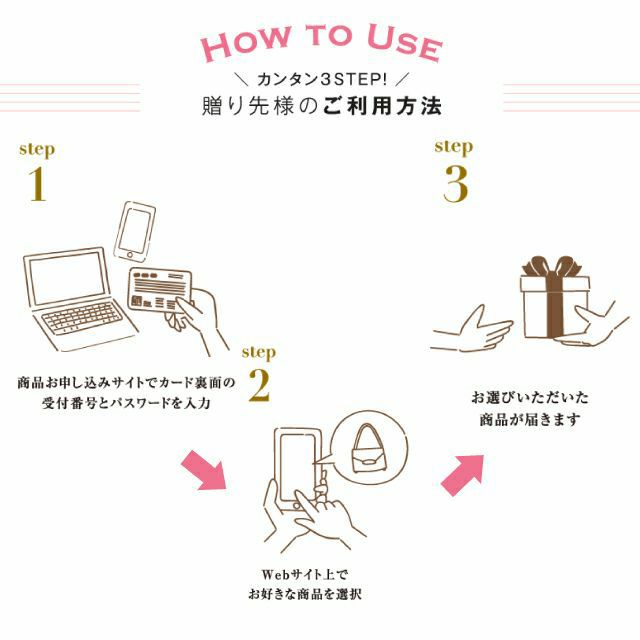 HOW TO USE

＼ カンタン3STEP! ／
贈り先様のご利用方法

step
1

商品お申し込みサイトでカード裏面の受付番号とパスワードを入力

step
2

Webサイト上でお好きな商品を選択

step
3

お選びいただいた商品が届きます