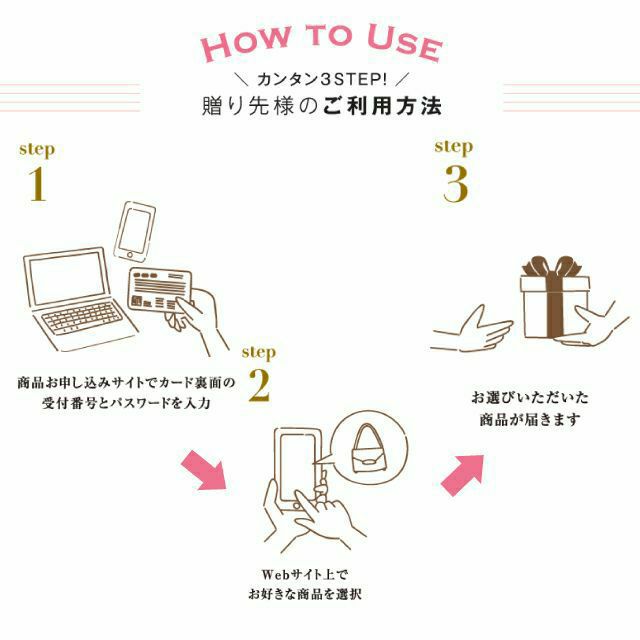 HOW TO USE
＼ カンタン3STEP! ／
贈り先様のご利用方法

step
1

商品お申し込みサイトでカード裏面の受付番号とパスワードを入力

step
2

Webサイト上でお好きな商品を選択

step
3

お選びいただいた商品が届きます