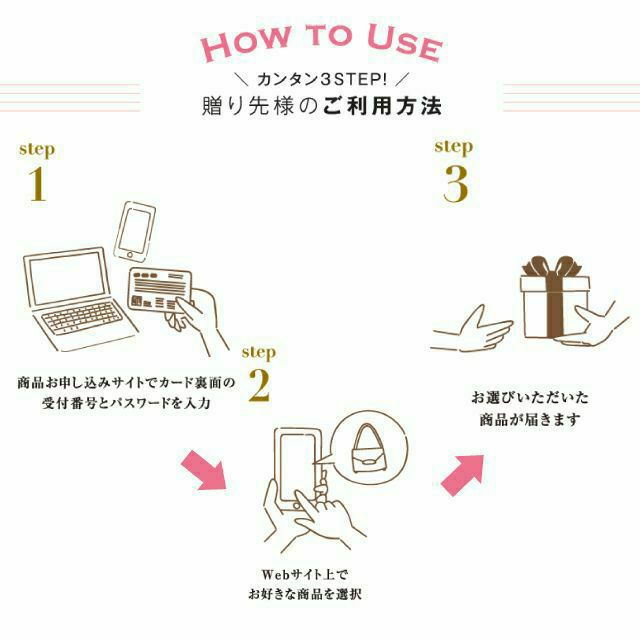 HOW TO USE

＼ カンタン3STEP! ／
贈り先様のご利用方法

step
1

商品お申し込みサイトでカード裏面の受付番号とパスワードを入力

step
2

Webサイト上でお好きな商品を選択

step
3

お選びいただいた商品が届きます