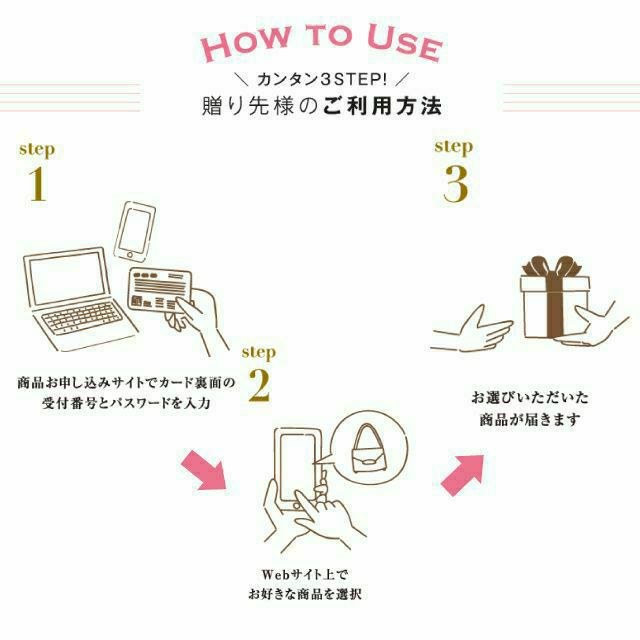 HOW TO USE

＼ カンタン3STEP! ／
贈り先様のご利用方法

step
1

商品お申し込みサイトでカード裏面の受付番号とパスワードを入力

step
2

Webサイト上でお好きな商品を選択

step
3

お選びいただいた商品が届きます